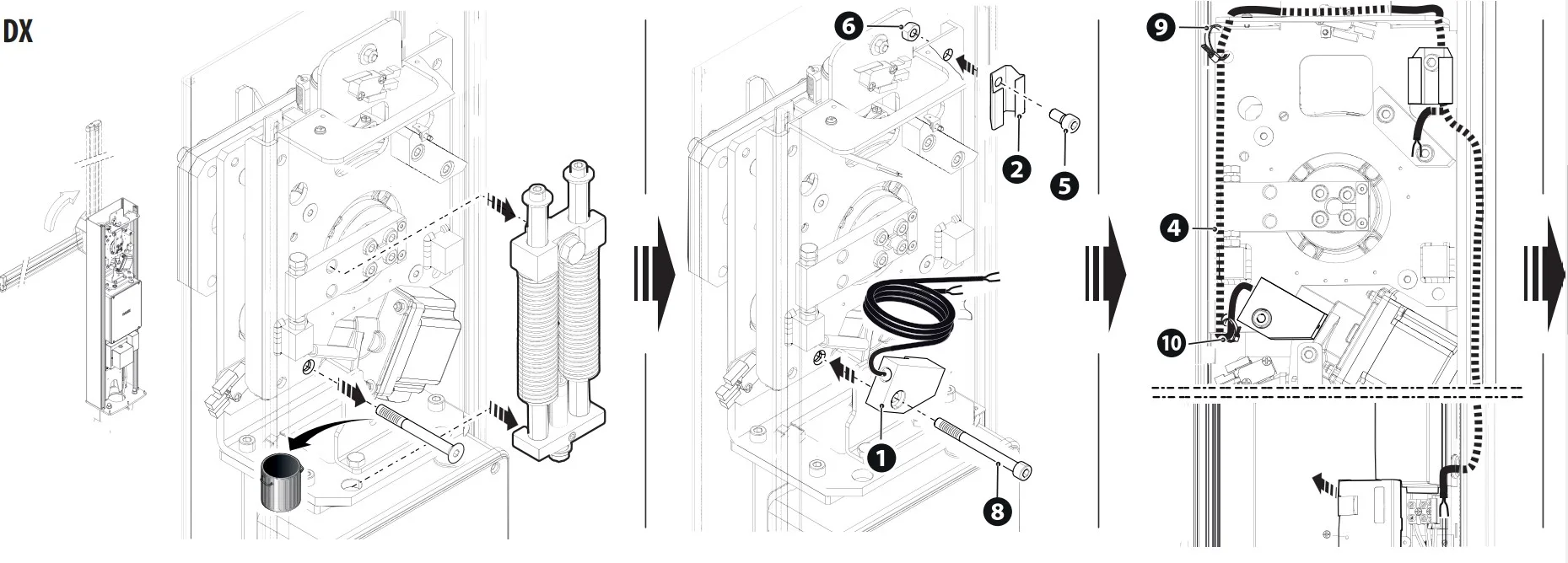 DX

6

2

5

1

8

9

4

10