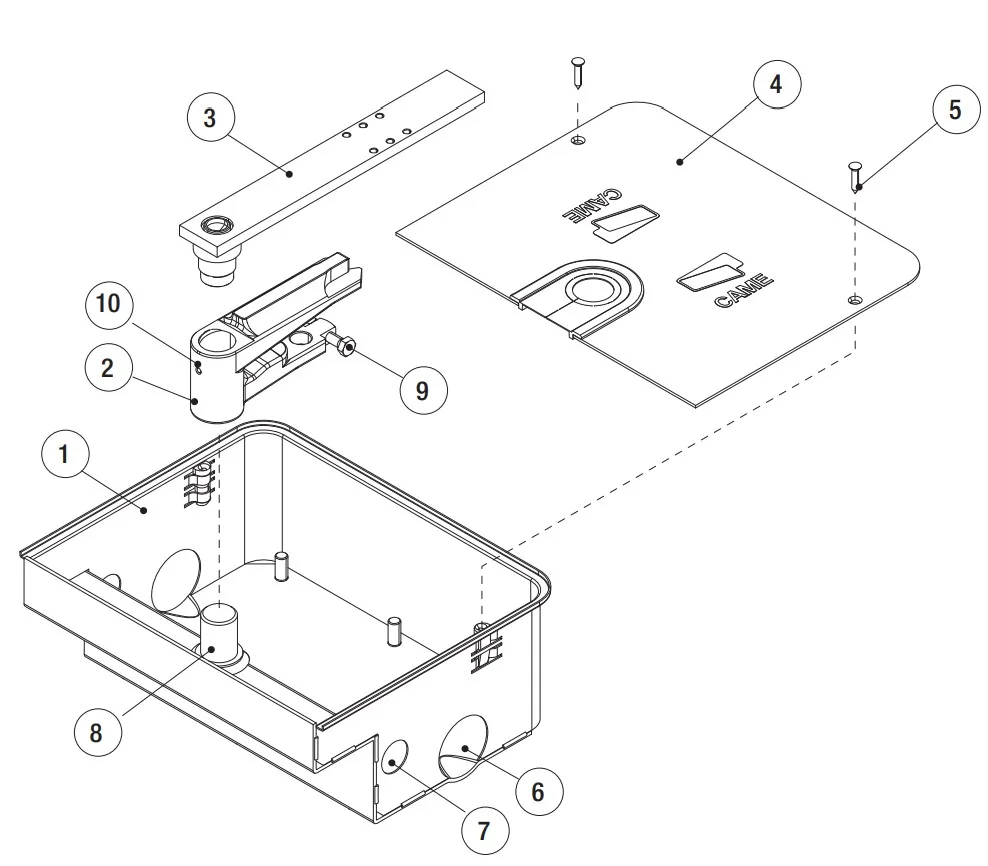 3
4
5
CAME
CAME
10
2
9
1
8
6
7