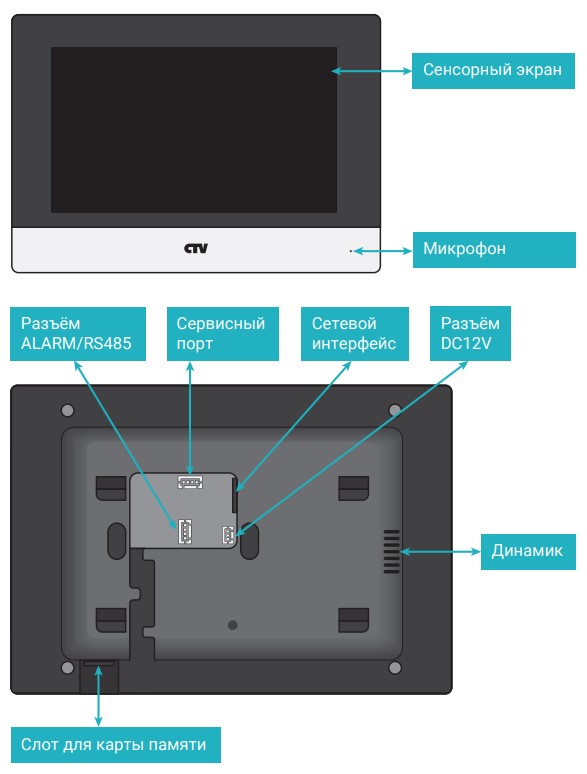 Сенсорный экран

CTV

Микрофон

Разъём ALARM/RS485

Сервисный порт

Сетевой интерфейс

Разъём DC12V

Динамик

Слот для карты памяти