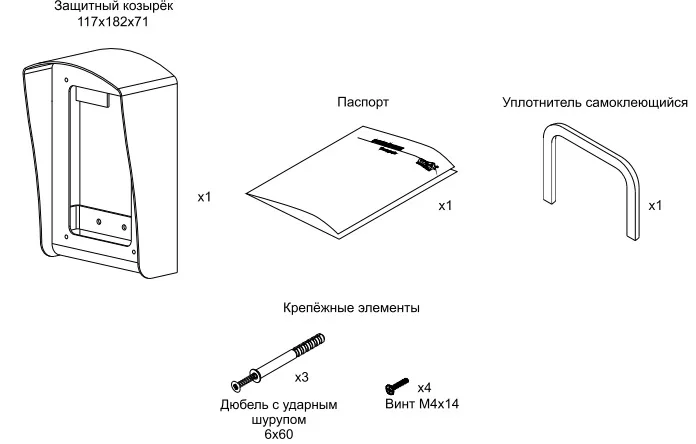 Защитный козырёк
117x182x71

x1

Паспорт

x1

Уплотнитель самоклеющийся

x1

Крепёжные элементы

x3

Дюбель с ударным шурупом
6x60

x4
Винт М4x14