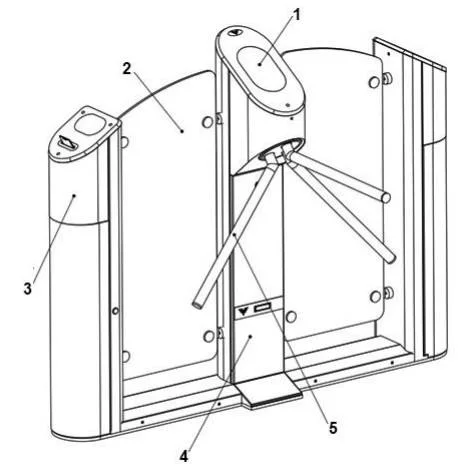 1
2
3
5
4