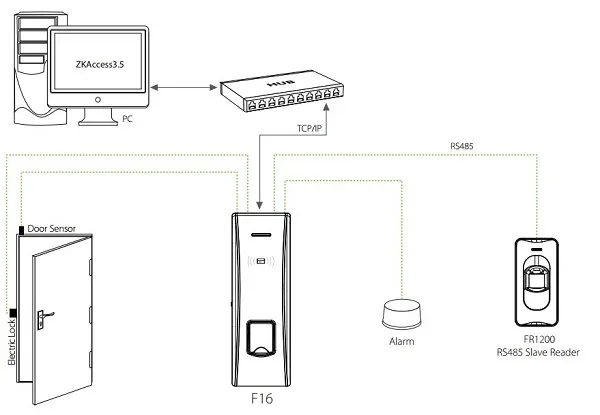 ZKAccess3.5

PC

HUB

TCP/IP

RS485

Door Sensor

Electric Lock

F16

Alarm

FR1200
RS485 Slave Reader